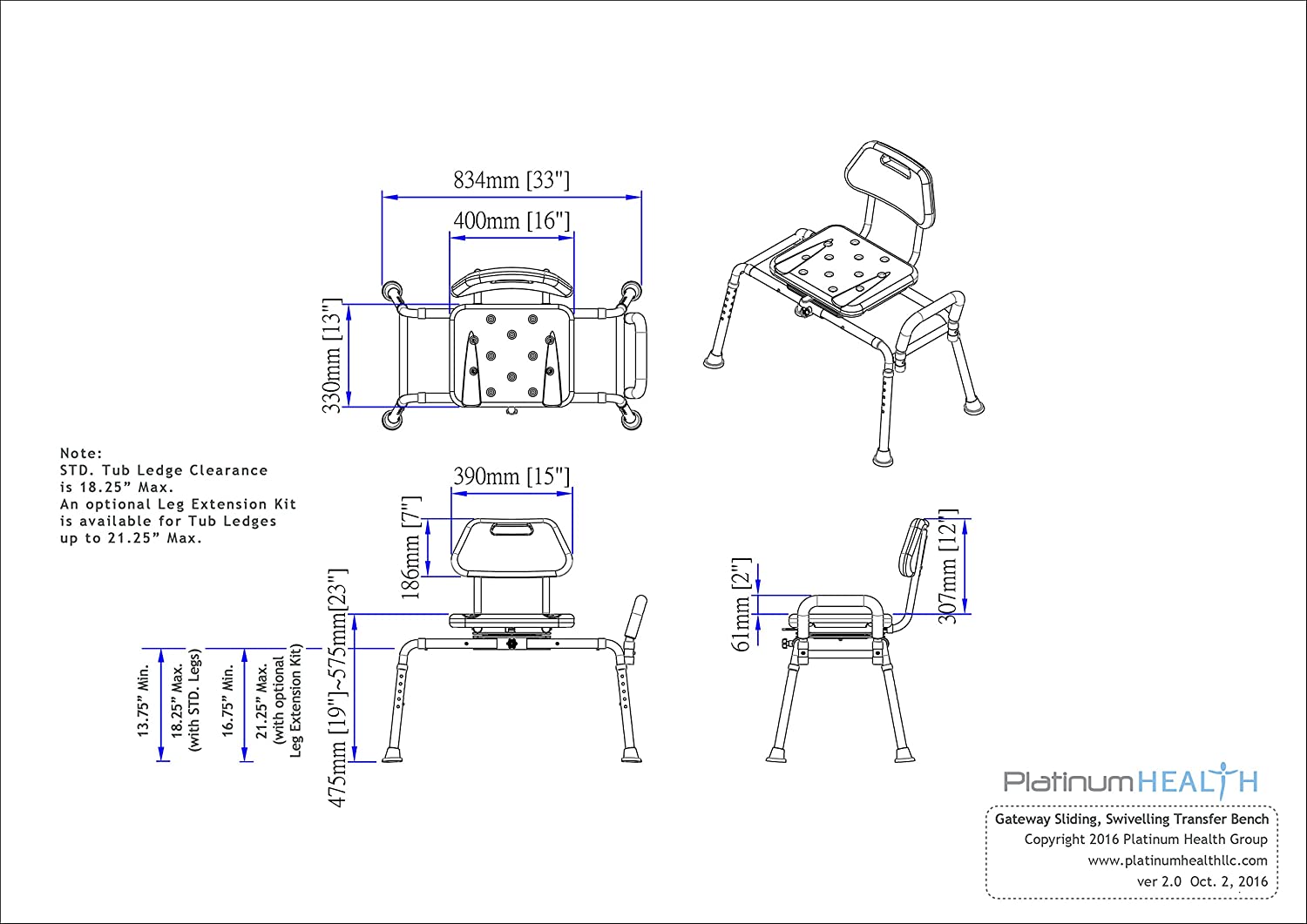 834mm [33"]

400mm [16"]

330mm [13"]

Note:
STD. Tub Ledge Clearance is 18.25” Max.
An optional Leg Extension Kit is available for Tub Ledges up to 21.25” Max.

390mm [15"]

186mm [7"]

475mm [19"]~575mm[23"]

13.75” Min.

18.25” Max. (with STD. Legs)

16.75” Min.

21.25” Max. (with optional Leg Extension Kit)

61mm [2"]

307mm [12"]

PlatinumHEALTH

Gateway Sliding, Swivelling Transfer Bench
Copyright 2016 Platinum Health Group
www.platinumhealthllc.com
ver 2.0 Oct. 2, 2016