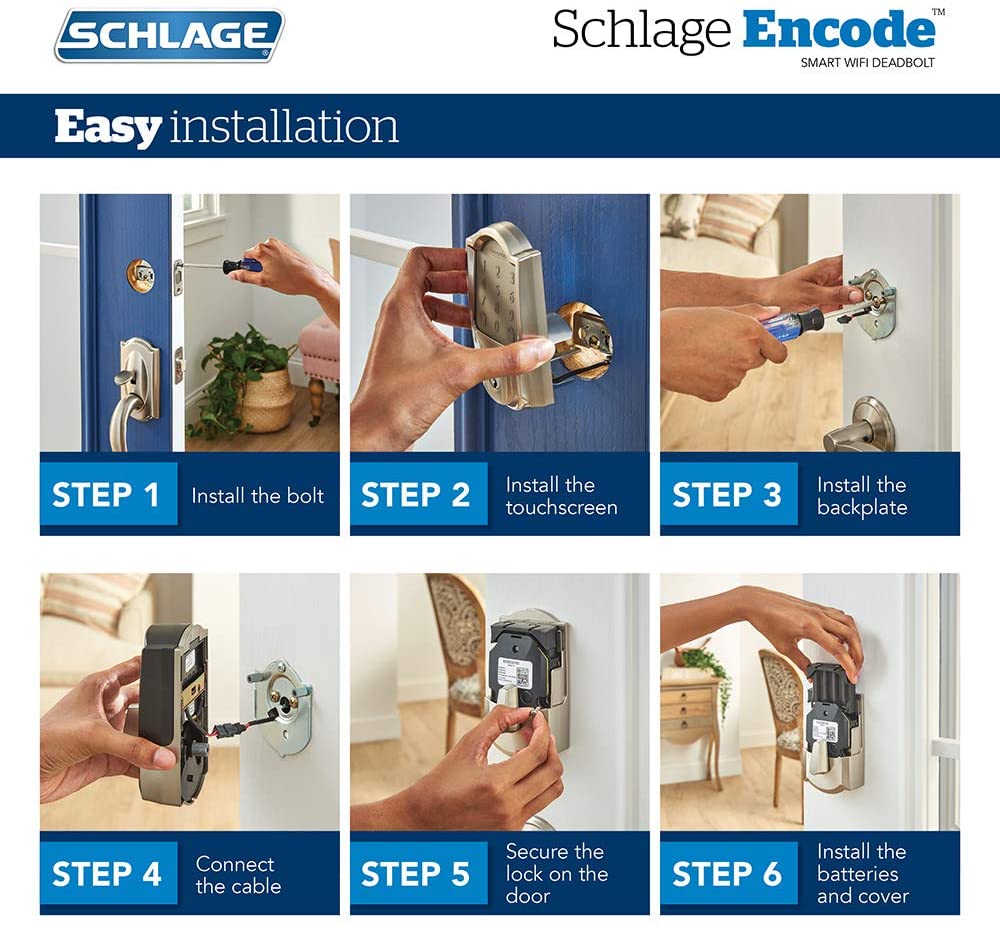 SCHLAGE

Schlage Encode™
SMART WIFI DEADBOLT

Easy installation

STEP 1 Install the bolt

STEP 2 Install the touchscreen

STEP 3 Install the backplate

STEP 4 Connect the cable

STEP 5 Secure the lock on the door

STEP 6 Install the batteries and cover